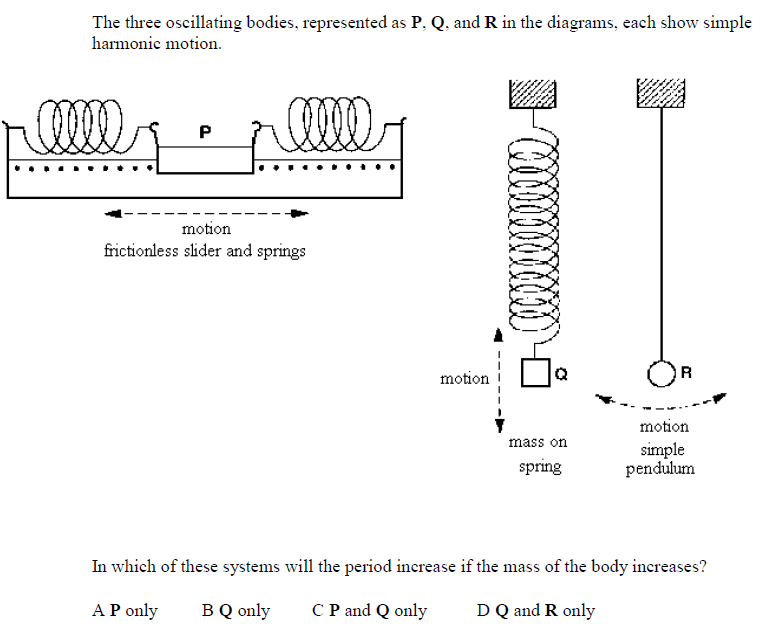 The three oscillating bodies, represented as **P**, **Q**, and **R** in the diagrams, each show simple harmonic motion.

P

motion
frictionless slider and springs

motion

Q

mass on spring

R

motion
simple pendulum

In which of these systems will the period increase if the mass of the body increases?

A **P** only B **Q** only C **P** and **Q** only D **Q** and **R** only